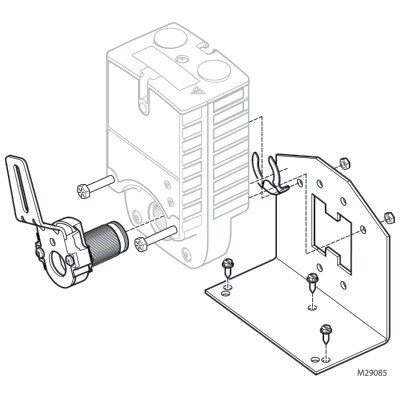 M29085